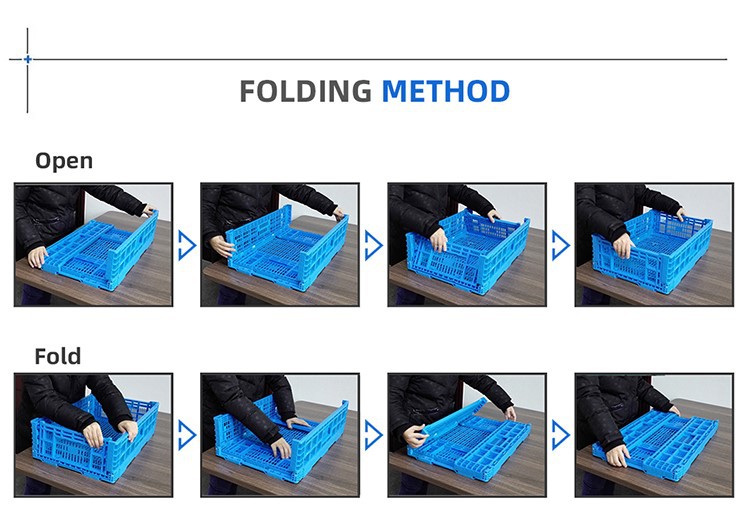 FOLDING METHOD

Open

Fold